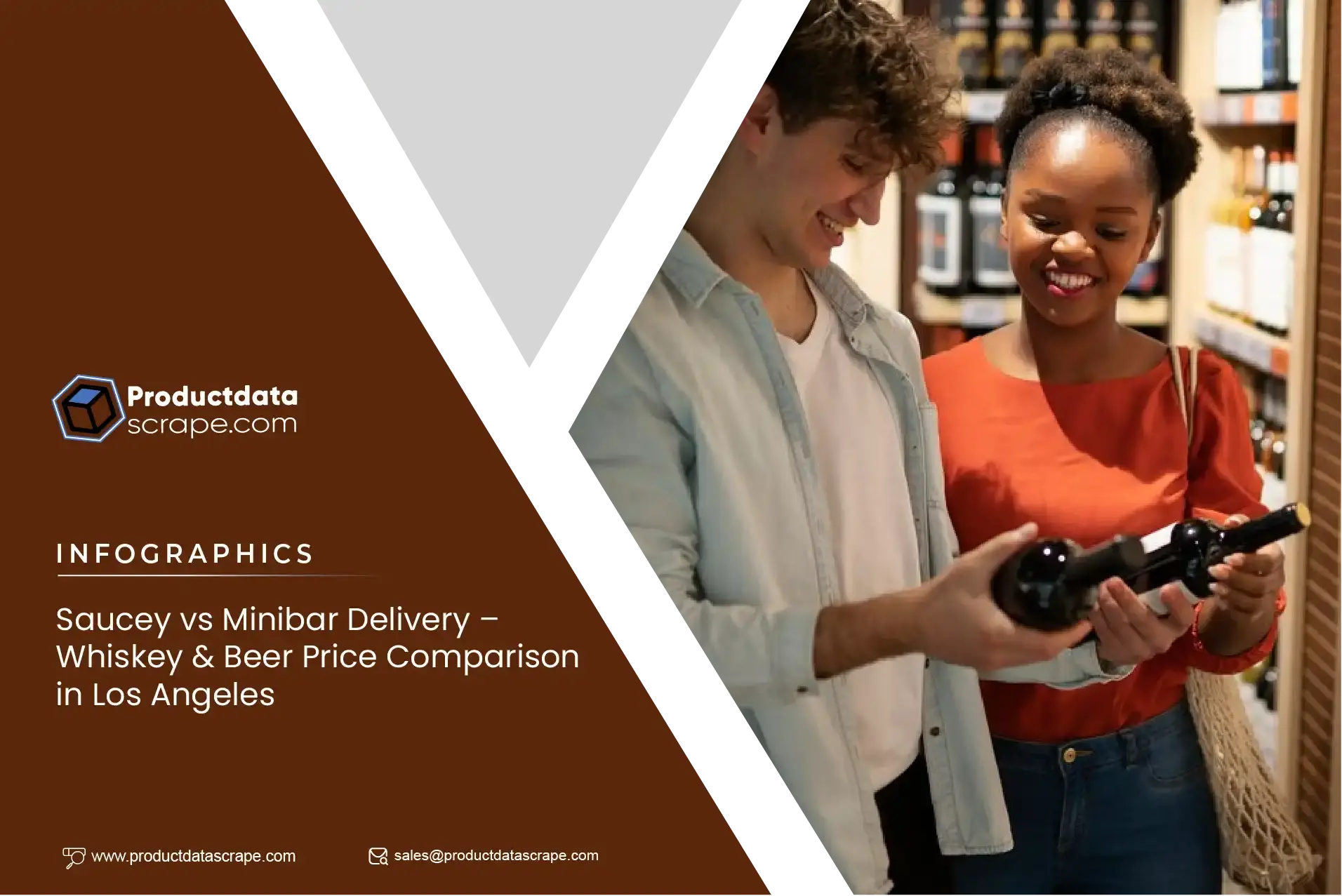 Productdata scrape.com

INFOGRAPHICS

Saucey vs Minibar Delivery – Whiskey & Beer Price Comparison in Los Angeles

www.productdatascrape.com

sales@productdatascrape.com